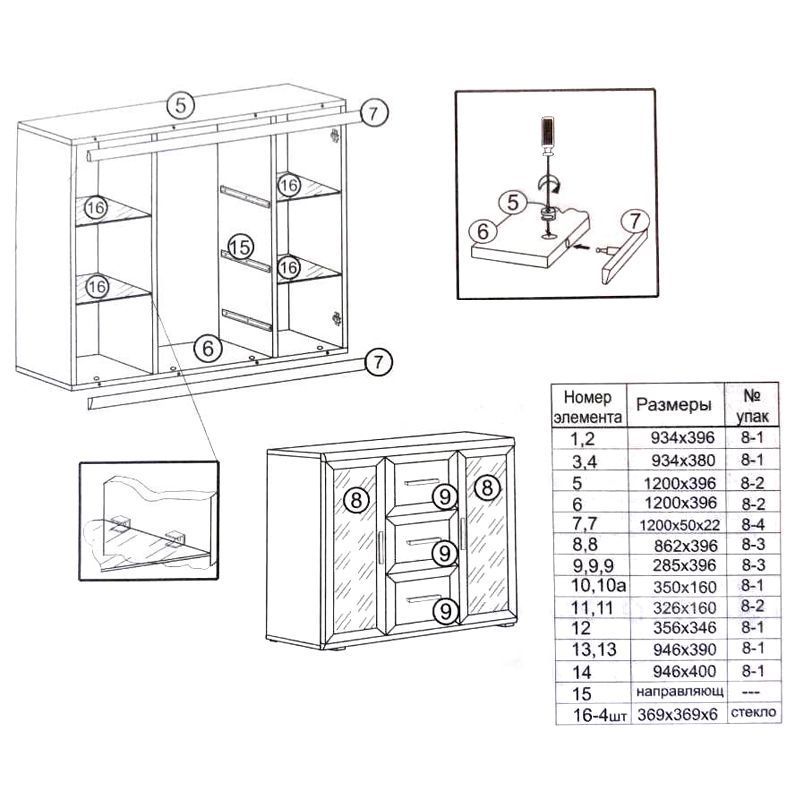 5
7
16
16
15
16
16
6
7

5
6
7

8
9
8
9
9

| Номер элемента | Размеры | № упак |
|---|---|---|
| 1,2 | 934x396 | 8-1 |
| 3,4 | 934x380 | 8-1 |
| 5 | 1200x396 | 8-2 |
| 6 | 1200x396 | 8-2 |
| 7,7 | 1200x50x22 | 8-4 |
| 8,8 | 862x396 | 8-3 |
| 9,9,9 | 285x396 | 8-3 |
| 10,10а | 350x160 | 8-1 |
| 11,11 | 326x160 | 8-2 |
| 12 | 356x346 | 8-1 |
| 13,13 | 946x390 | 8-1 |
| 14 | 946x400 | 8-1 |
| 15 | направляющ | --- |
| 16-4шт | 369x369x6 | стекло |